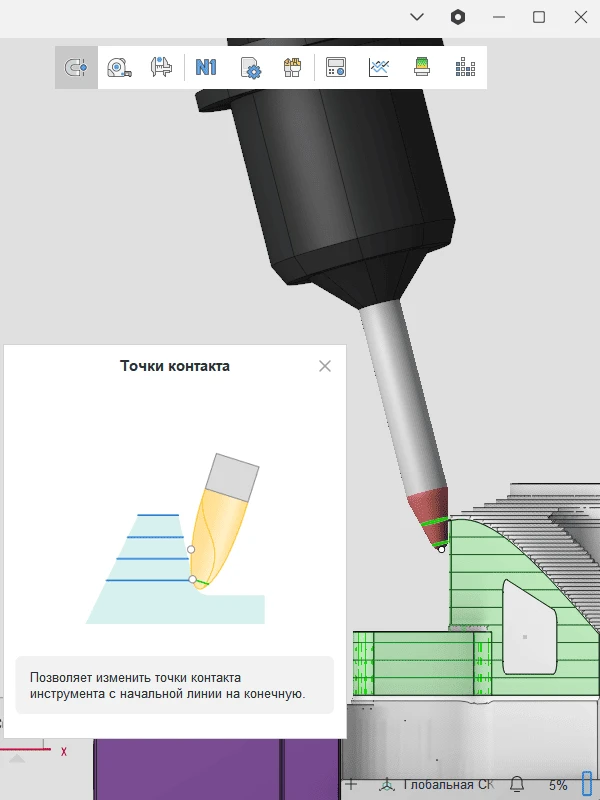 N1

Точки контакта

Позволяет изменить точки контакта инструмента с начальной линии на конечную.

X

Глобальная СК

5%